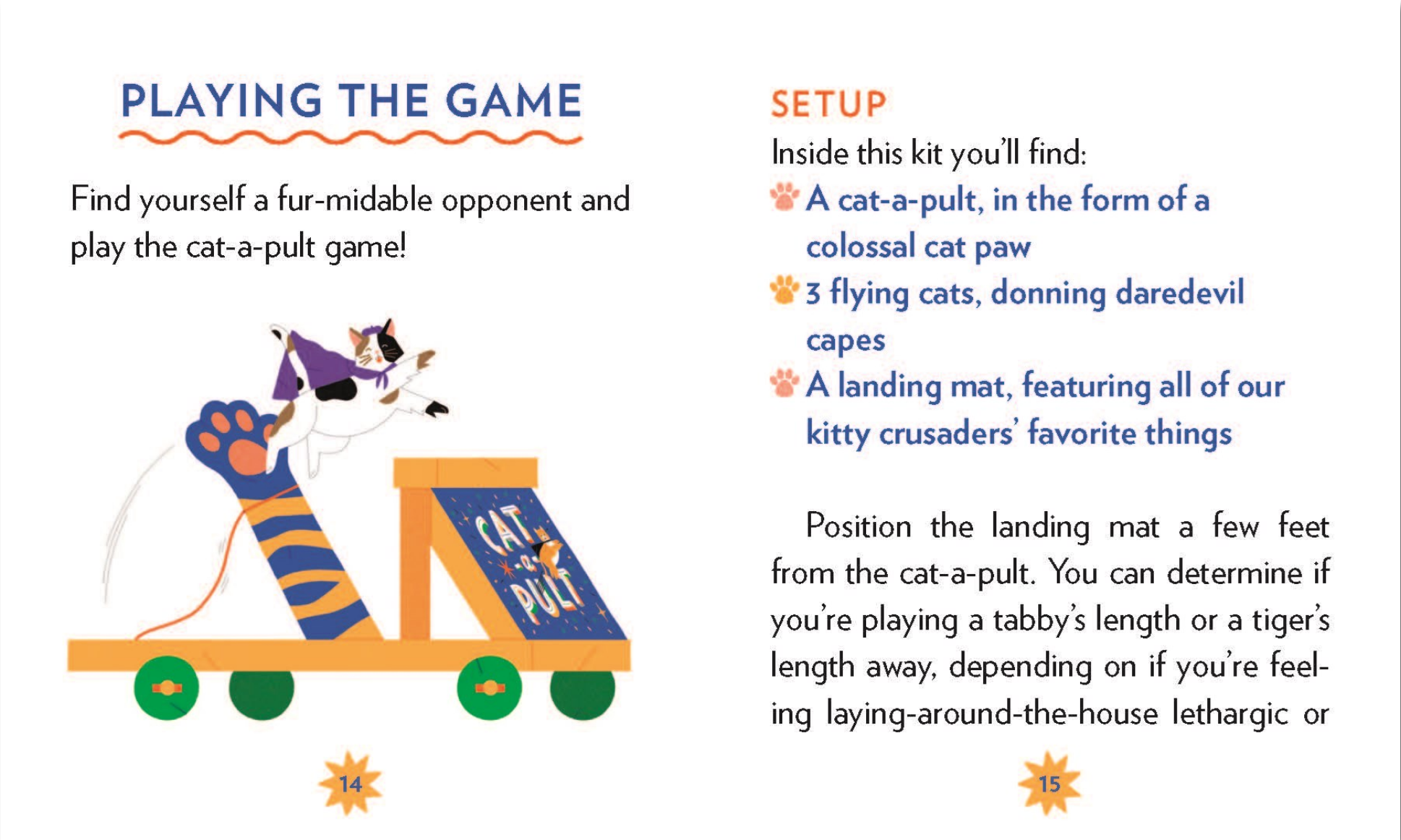 PLAYING THE GAME

Find yourself a fur-midable opponent and play the cat-a-pult game!

CAT-A-PULT

14

SETUP

Inside this kit you'll find:

A cat-a-pult, in the form of a colossal cat paw

3 flying cats, donning daredevil capes

A landing mat, featuring all of our kitty crusaders' favorite things

Position the landing mat a few feet from the cat-a-pult. You can determine if you're playing a tabby's length or a tiger's length away, depending on if you're feeling laying-around-the-house lethargic or

15