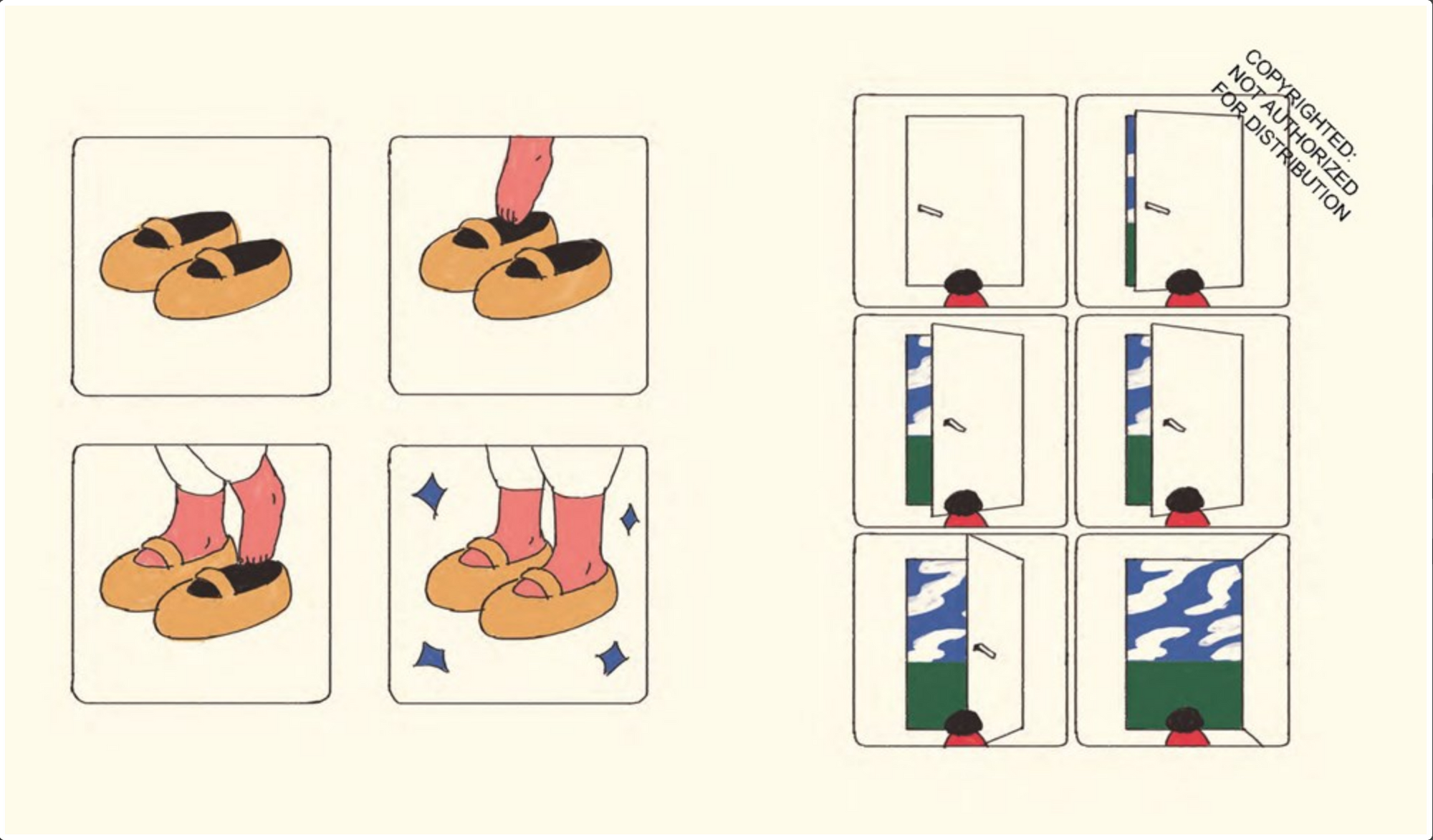 COPYRIGHTED:
NOT AUTHORIZED
FOR DISTRIBUTION