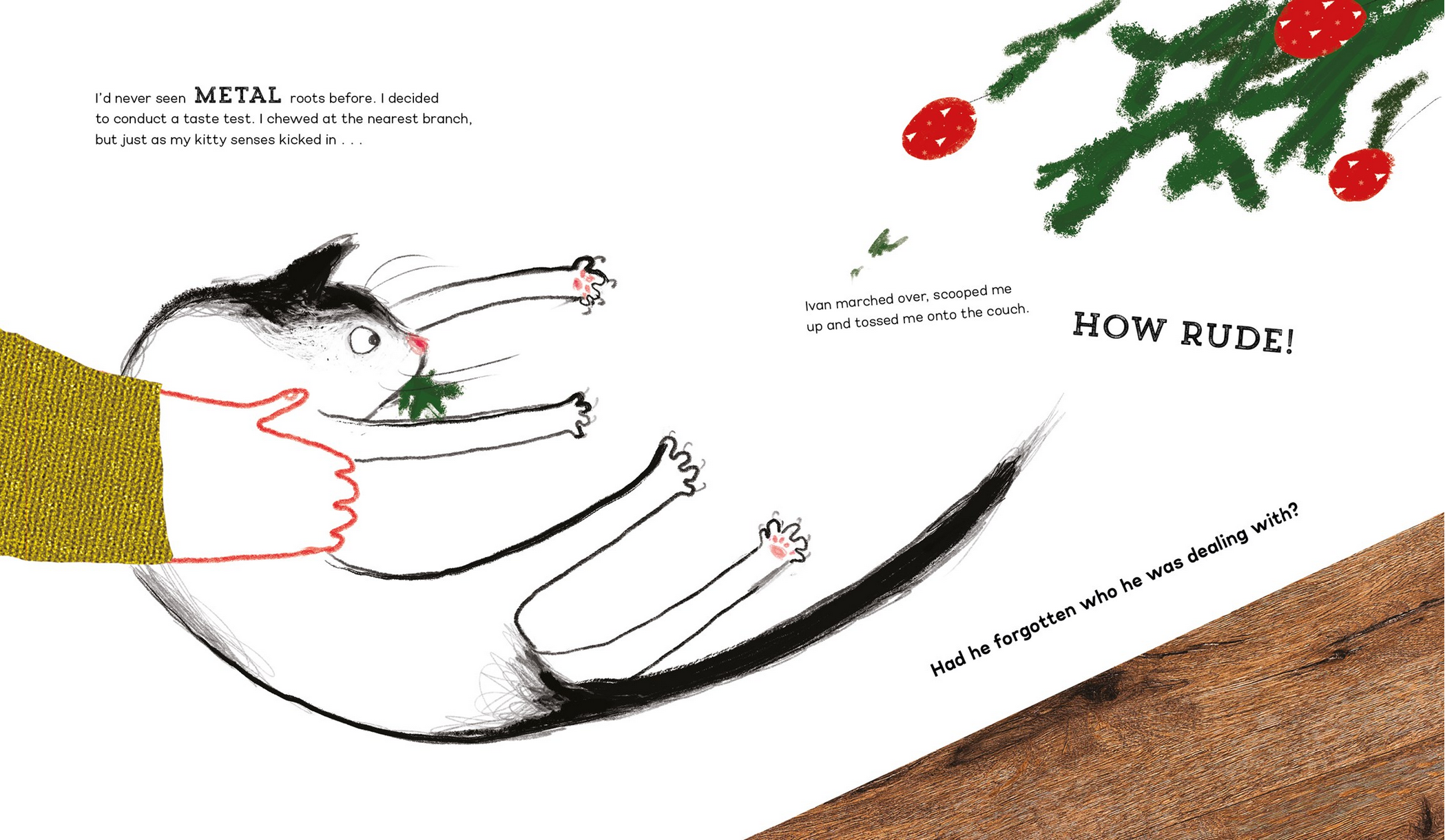 I'd never seen METAL roots before. I decided to conduct a taste test. I chewed at the nearest branch, but just as my kitty senses kicked in . . .

Ivan marched over, scooped me up and tossed me onto the couch.

HOW RUDE!

Had he forgotten who he was dealing with?