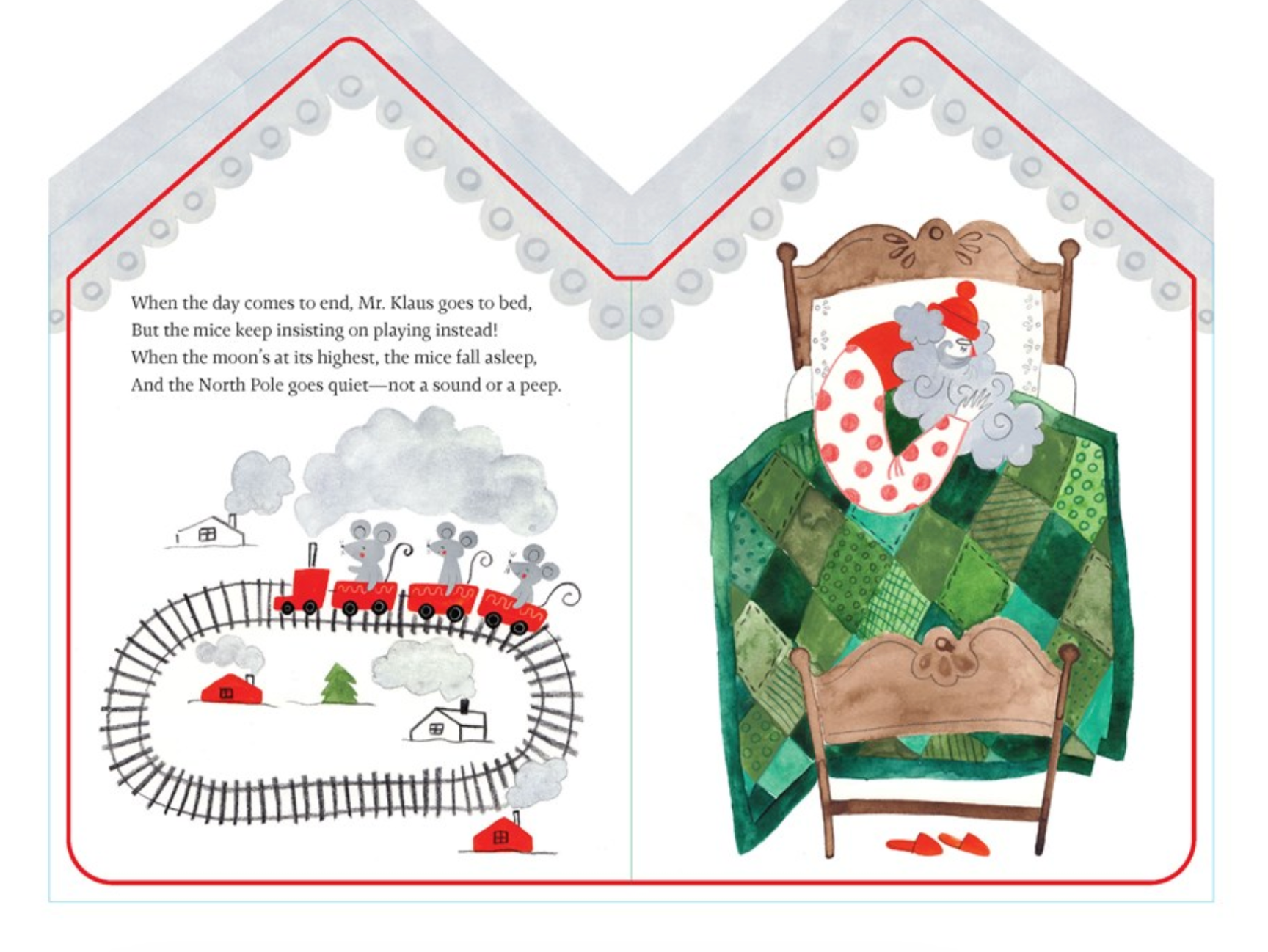 When the day comes to end, Mr. Klaus goes to bed,
But the mice keep insisting on playing instead!
When the moon's at its highest, the mice fall asleep,
And the North Pole goes quiet—not a sound or a peep.