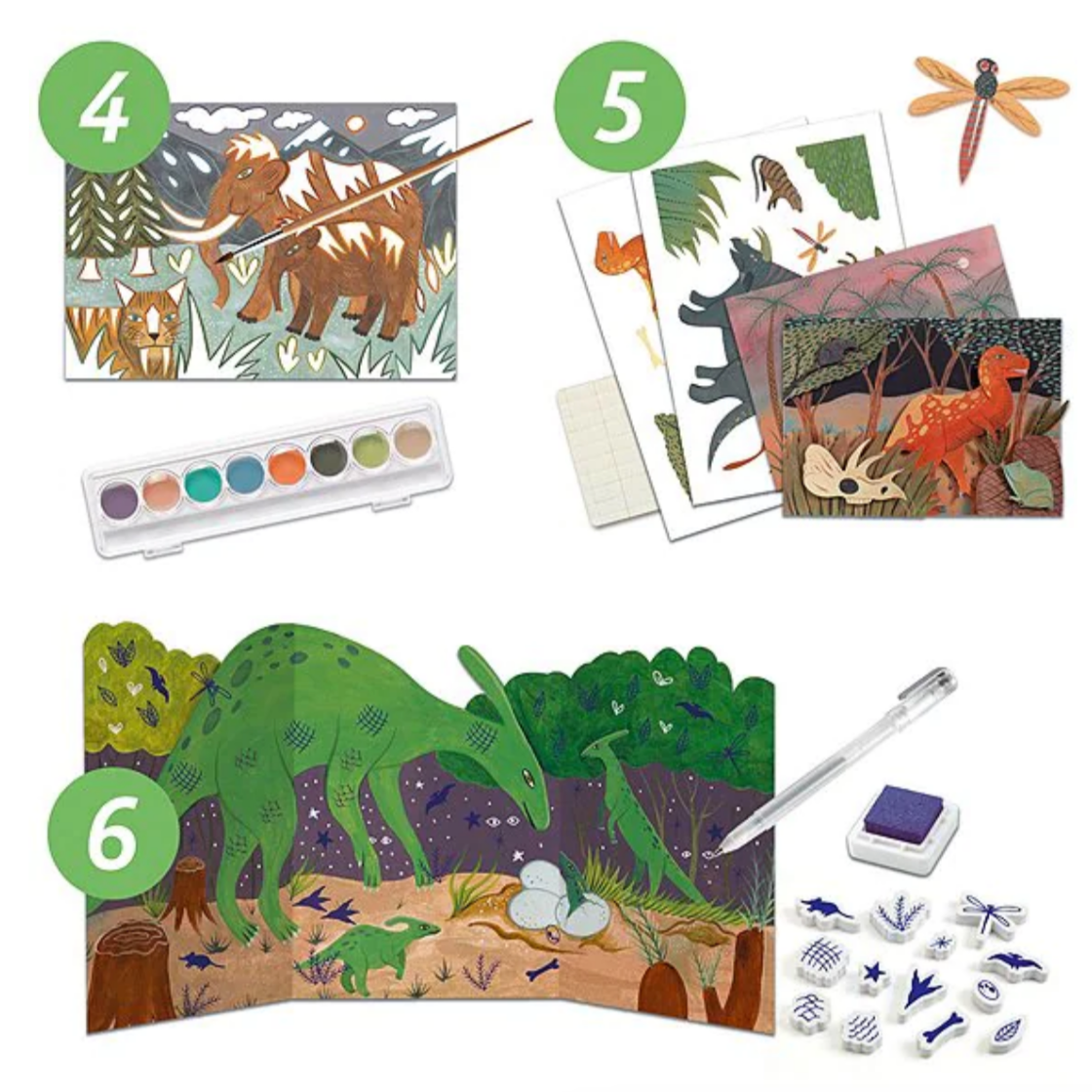 4

5

6